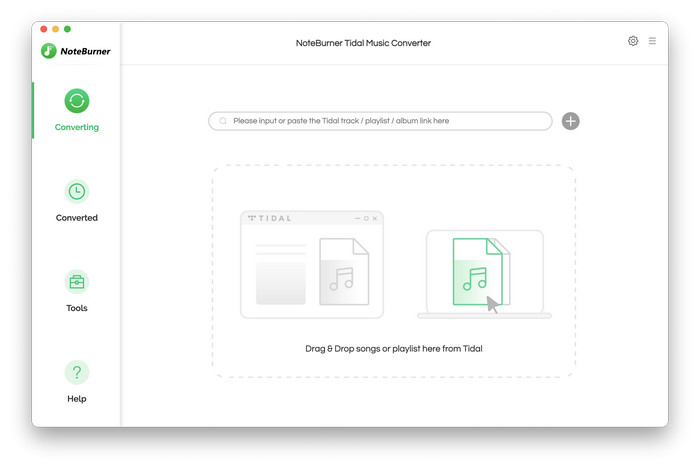 NoteBurner

NoteBurner Tidal Music Converter

Converting

Converted

Tools

Help

Please input or paste the Tidal track / playlist / album link here

TIDAL

Drag & Drop songs or playlist here from Tidal